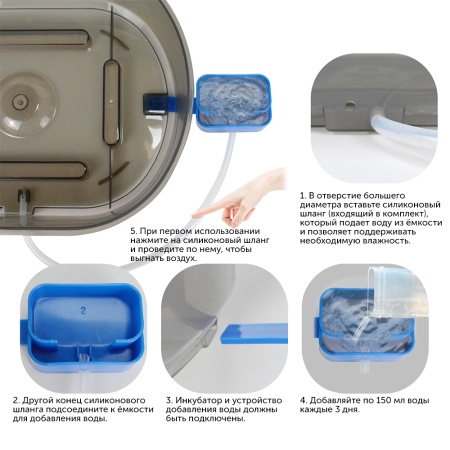 1. В отверстие большего диаметра вставьте силиконовый шланг (входящий в комплект), который подает воду из ёмкости и позволяет поддерживать необходимую влажность.

5. При первом использовании нажмите на силиконовый шланг и проведите по нему, чтобы выгнать воздух.

2

2. Другой конец силиконового шланга подсоедините к ёмкости для добавления воды.

3. Инкубатор и устройство добавления воды должны быть подключены.

4. Добавляйте по 150 мл воды каждые 3 дня.