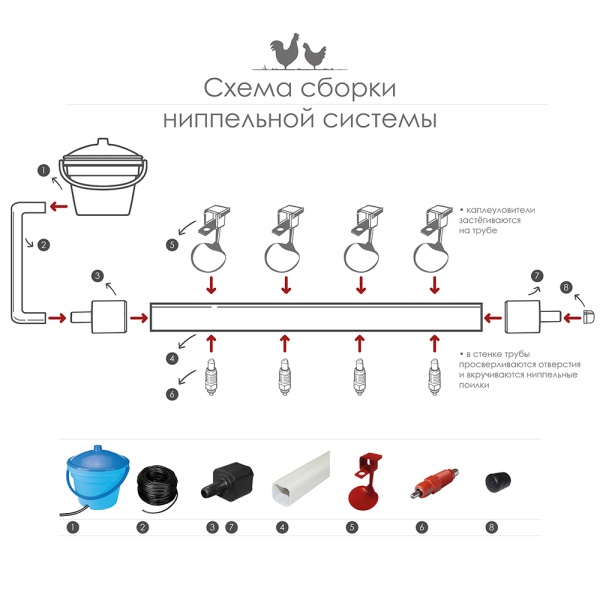 Схема сборки
ниппельной системы

1

2

3

5

• каплеуловители застёгиваются на трубе

7

8

4

6

• в стенке трубы просверливаются отверстия и вкручиваются ниппельные поилки

1 2 3 7 4 5 6 8