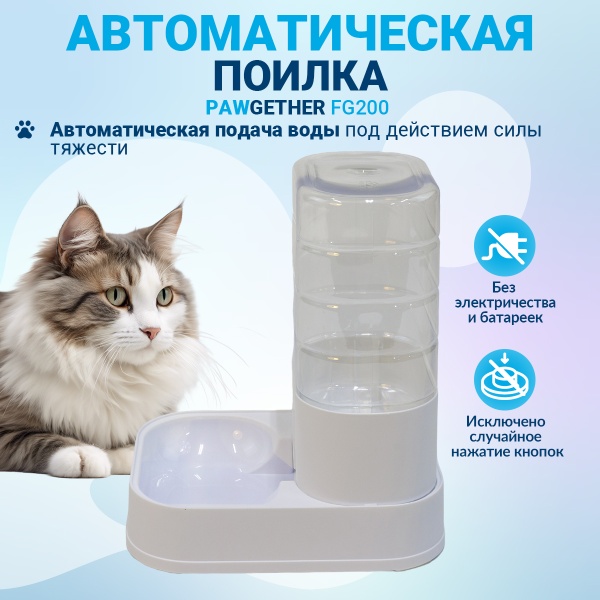 АВТОМАТИЧЕСКАЯ
ПОИЛКА
PAWGETHER FG200

Автоматическая подача воды под действием силы тяжести

Без электричества и батареек

Исключено случайное нажатие кнопок