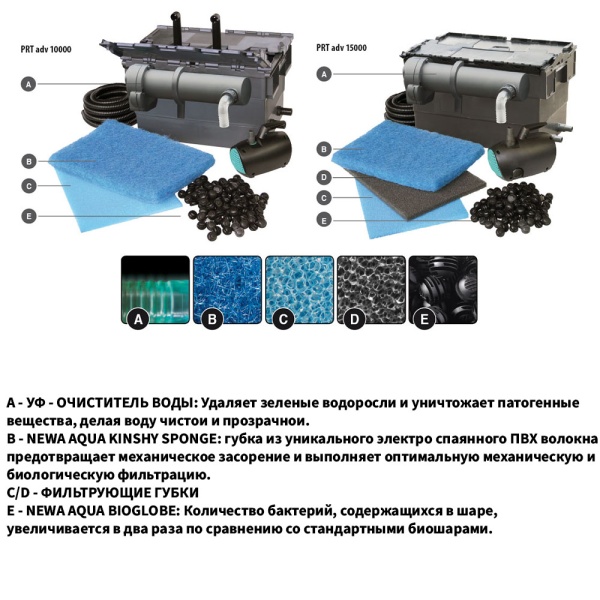 PRT adv 10000

A

B

C

E

PRT adv 15000

A

B

D

C

E

A

B

C

D

E

A - УФ - ОЧИСТИТЕЛЬ ВОДЫ: Удаляет зеленые водоросли и уничтожает патогенные вещества, делая воду чистои и прозрачнои.
B - NEWA AQUA KINSHY SPONGE: губка из уникального электро спаянного ПВХ волокна предотвращает механическое засорение и выполняет оптимальную механическую и биологическую фильтрацию.
C/D - ФИЛЬТРУЮЩИЕ ГУБКИ
E - NEWA AQUA BIOGLOBE: Количество бактерий, содержащихся в шаре, увеличивается в два раза по сравнению со стандартными биошарами.