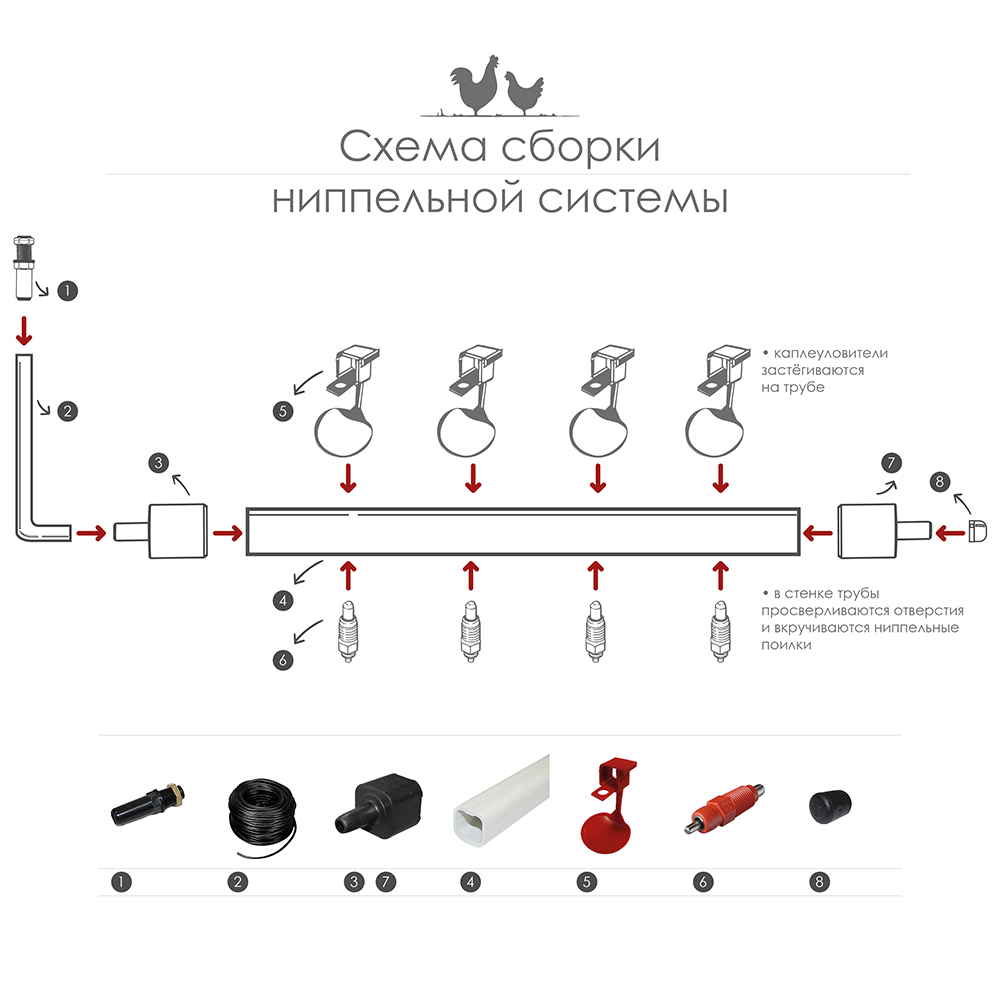 Схема сборки ниппельной системы

1

2

3

5

• каплеуловители застёгиваются на трубе

7

8

4

6

• в стенке трубы просверливаются отверстия и вкручиваются ниппельные поилки

1 2 3 7 4 5 6 8