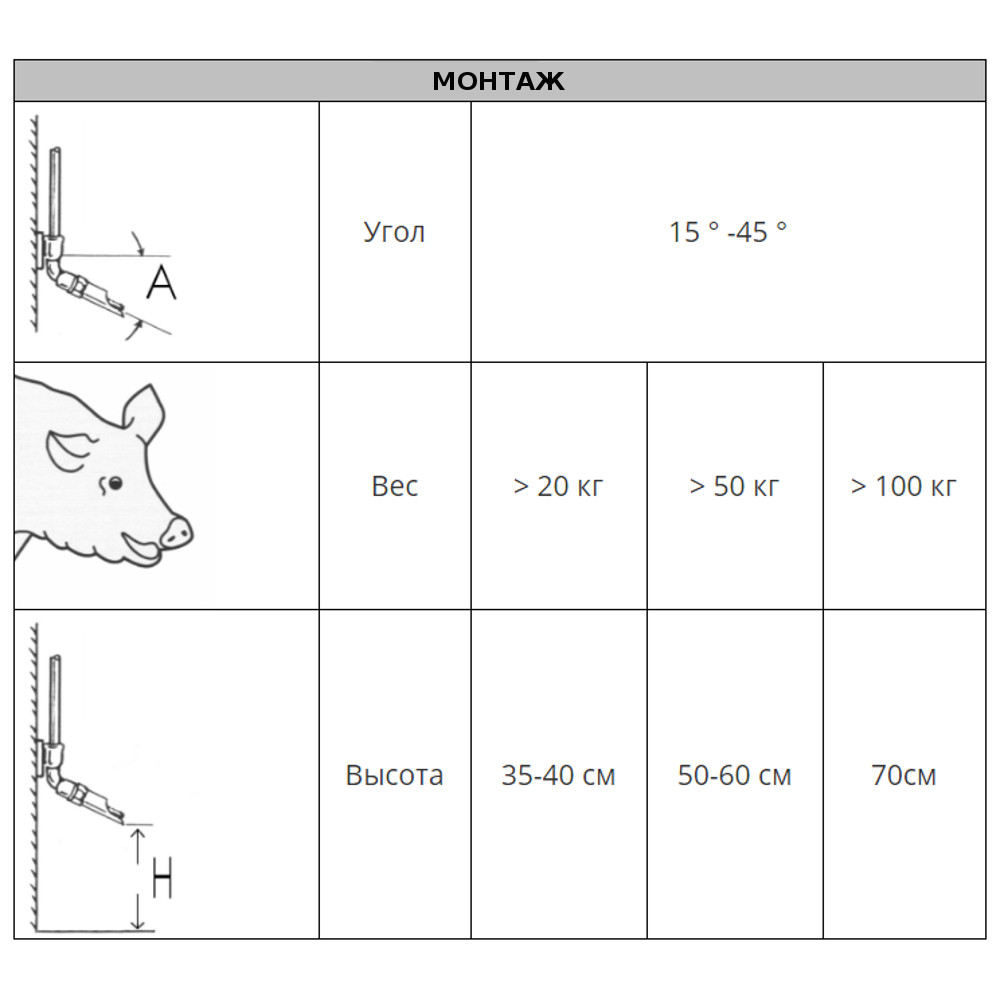 | МОНТАЖ | | | | |
|---|---|---|---|---|
| A | Угол | 15 ° -45 ° | | |
| | Вес | > 20 кг | > 50 кг | > 100 кг |
| H | Высота | 35-40 см | 50-60 см | 70см |